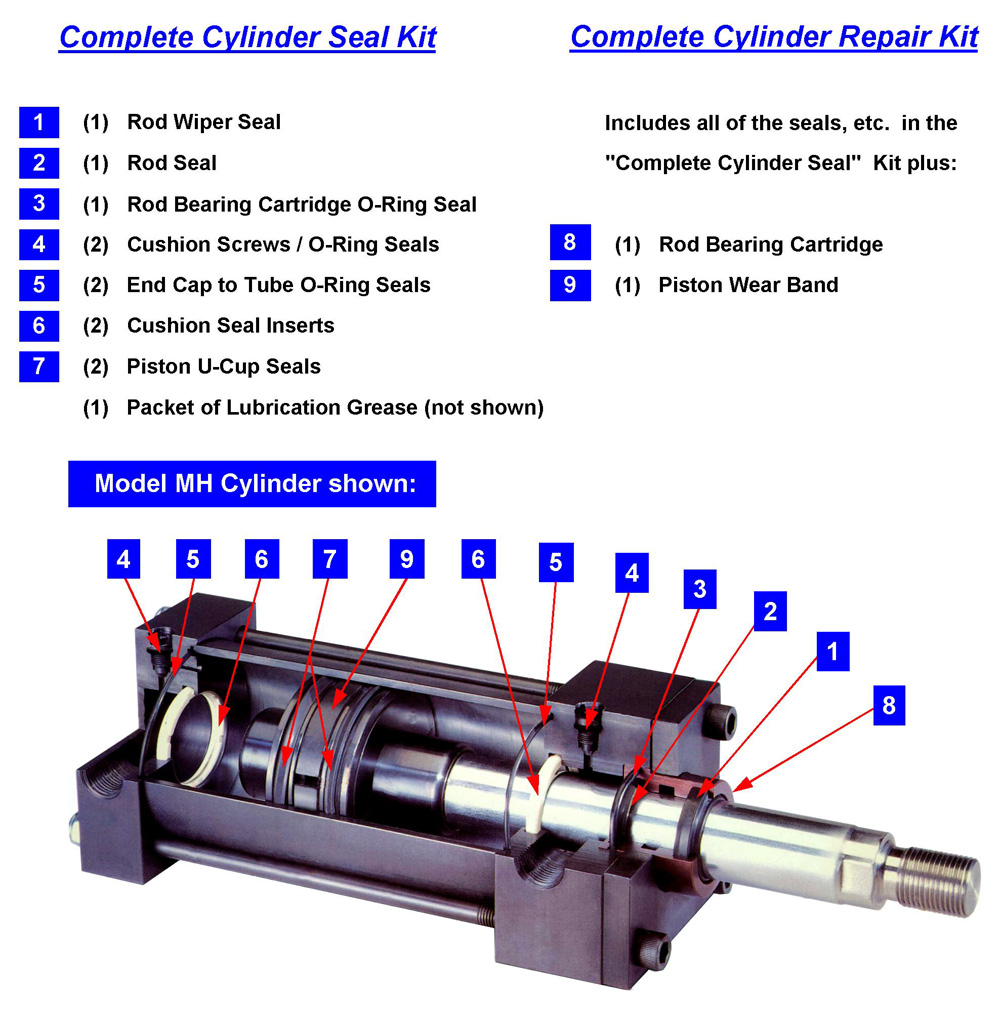 Complete Cylinder Seal Kit

1 (1) Rod Wiper Seal
2 (1) Rod Seal
3 (1) Rod Bearing Cartridge O-Ring Seal
4 (2) Cushion Screws / O-Ring Seals
5 (2) End Cap to Tube O-Ring Seals
6 (2) Cushion Seal Inserts
7 (2) Piston U-Cup Seals
(1) Packet of Lubrication Grease (not shown)

Complete Cylinder Repair Kit

Includes all of the seals, etc. in the "Complete Cylinder Seal" Kit plus:

8 (1) Rod Bearing Cartridge
9 (1) Piston Wear Band

Model MH Cylinder shown:

4 5 6 7 9 6 5 4 3 2 1 8